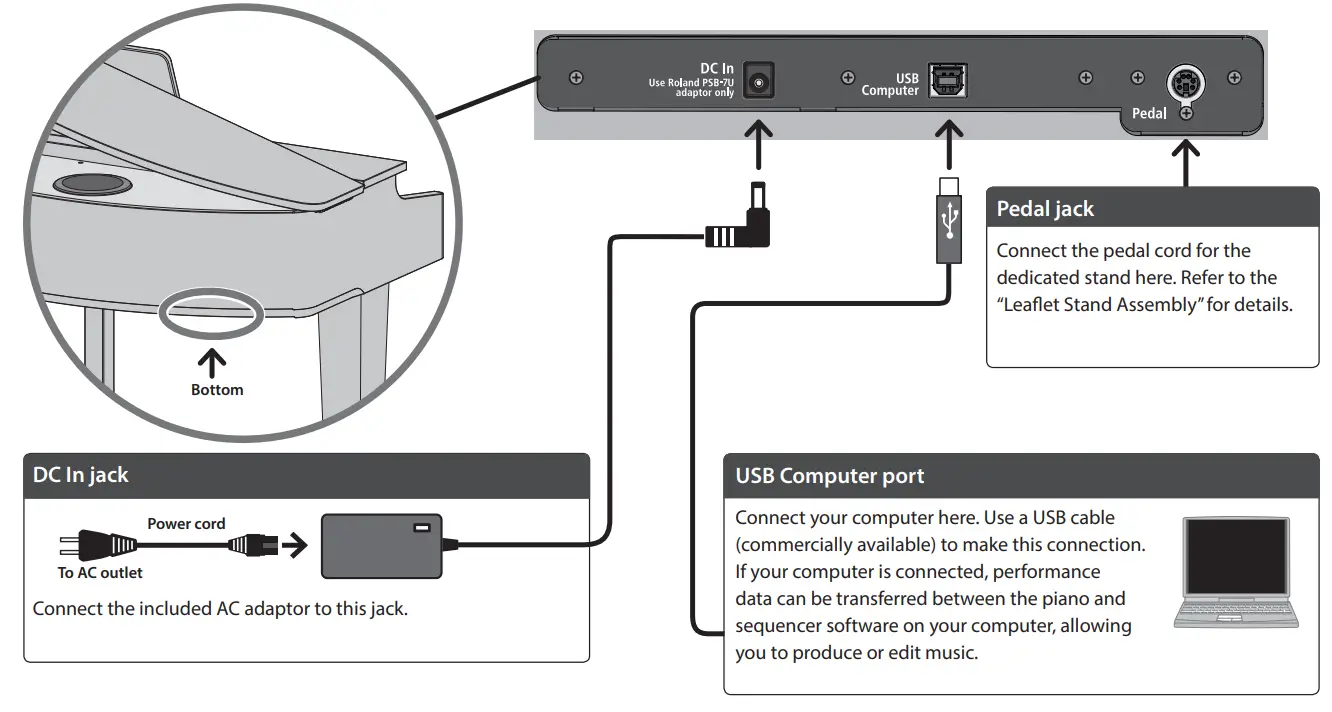 DC In
Use Roland PSB-7U adaptor only

USB
Computer

Pedal

Bottom

Pedal jack

Connect the pedal cord for the dedicated stand here. Refer to the "Leaflet Stand Assembly" for details.

DC In jack

Power cord

To AC outlet

Connect the included AC adaptor to this jack.

USB Computer port

Connect your computer here. Use a USB cable (commercially available) to make this connection. If your computer is connected, performance data can be transferred between the piano and sequencer software on your computer, allowing you to produce or edit music.