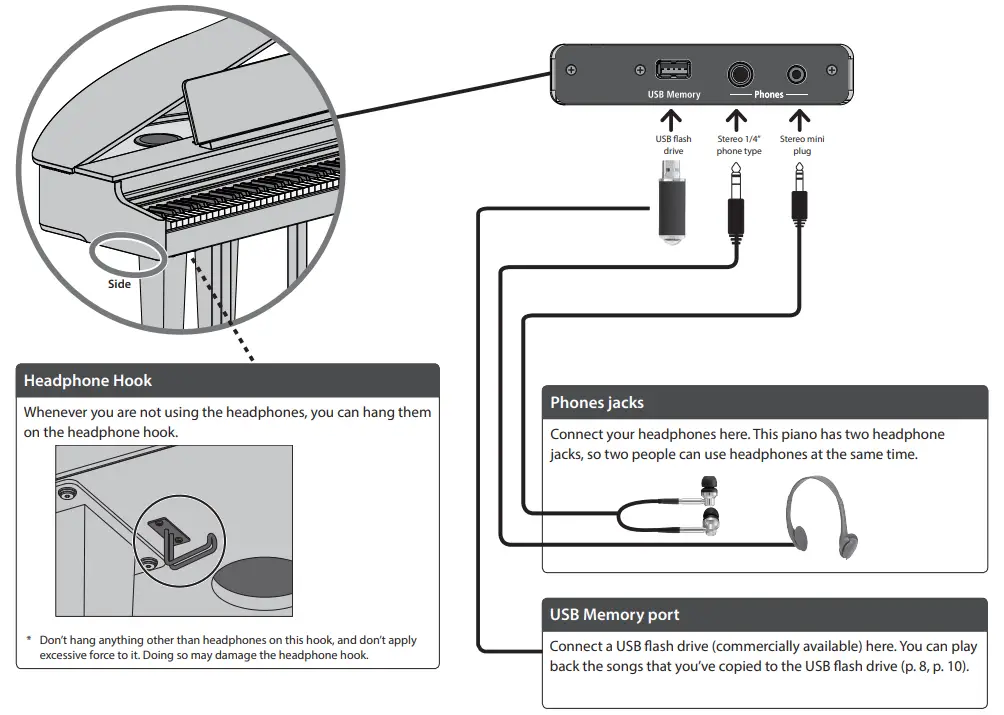 Side

USB Memory

Phones

USB flash drive

Stereo 1/4" phone type

Stereo mini plug

Headphone Hook

Whenever you are not using the headphones, you can hang them on the headphone hook.

* Don't hang anything other than headphones on this hook, and don't apply excessive force to it. Doing so may damage the headphone hook.

Phones jacks

Connect your headphones here. This piano has two headphone jacks, so two people can use headphones at the same time.

USB Memory port

Connect a USB flash drive (commercially available) here. You can play back the songs that you've copied to the USB flash drive (p. 8, p. 10).