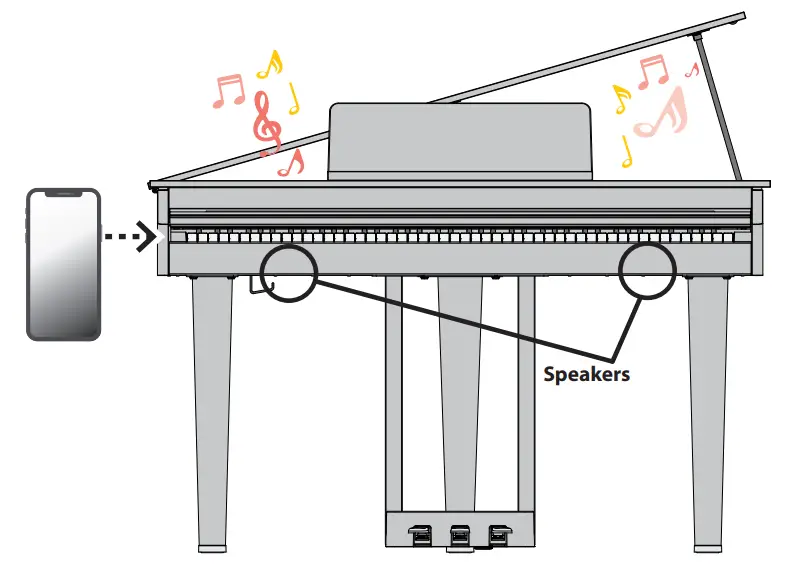 Speakers