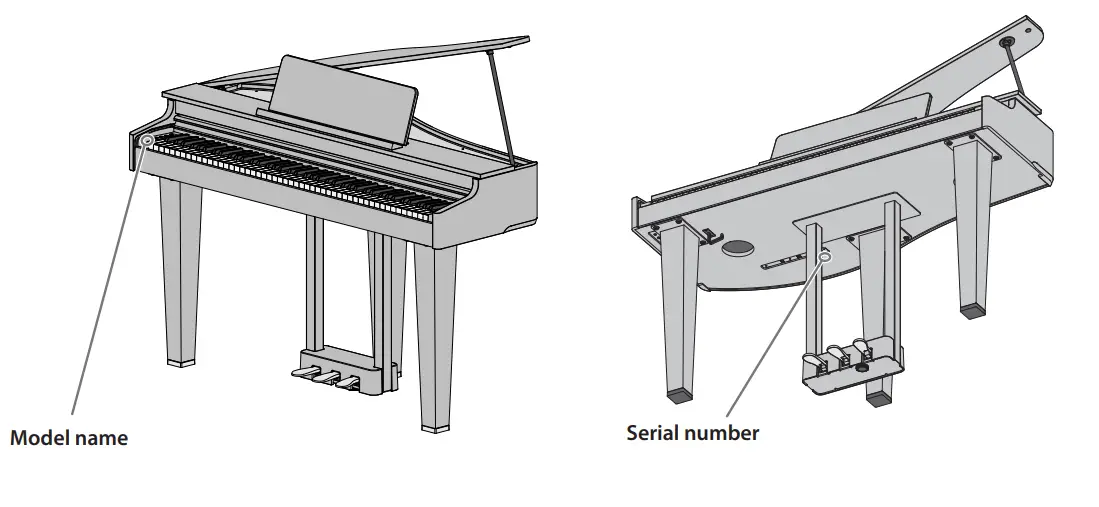 Model name

Serial number