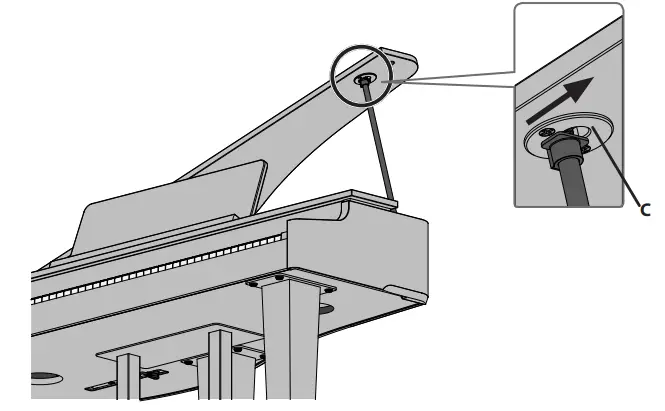 C