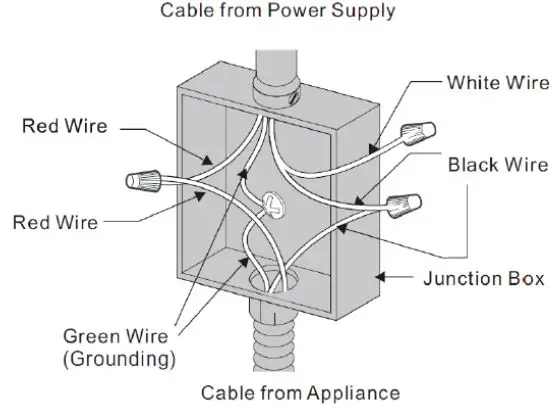 Cable from Power Supply

White Wire

Red Wire

Black Wire

Red Wire

Junction Box

Green Wire
(Grounding)

Cable from Appliance