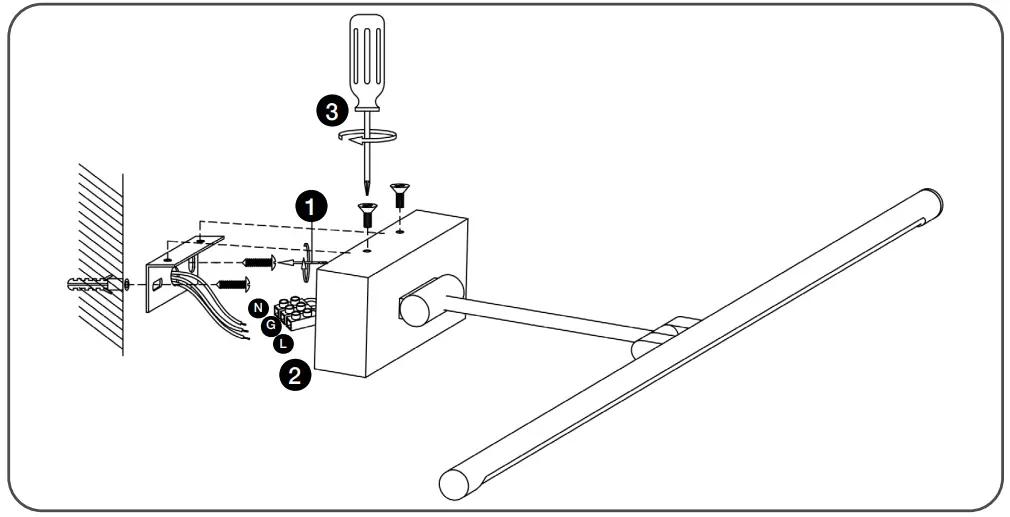 3
1
N
G
L
2