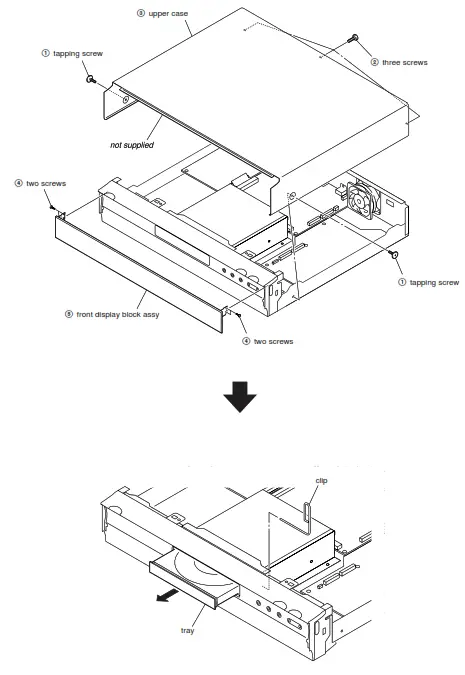 ③ upper case

① tapping screw

② three screws

not supplied

④ two screws

① tapping screw

⑤ front display block assy

④ two screws

clip

tray