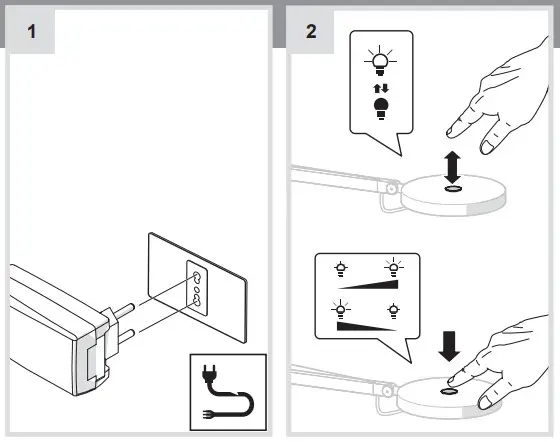 1

2