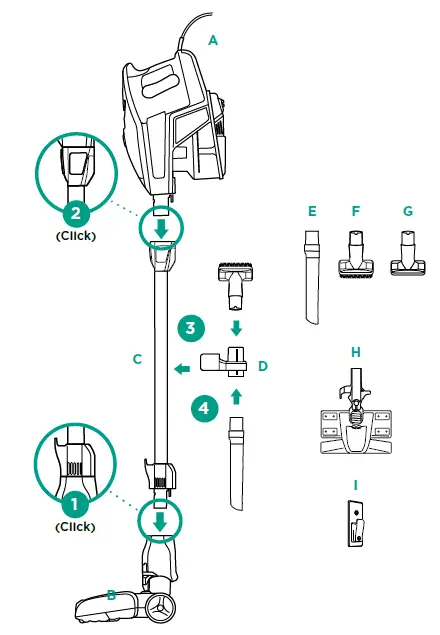 A

2
(Click)

E F G

3

C D

4

H

1
(Click)

I

B