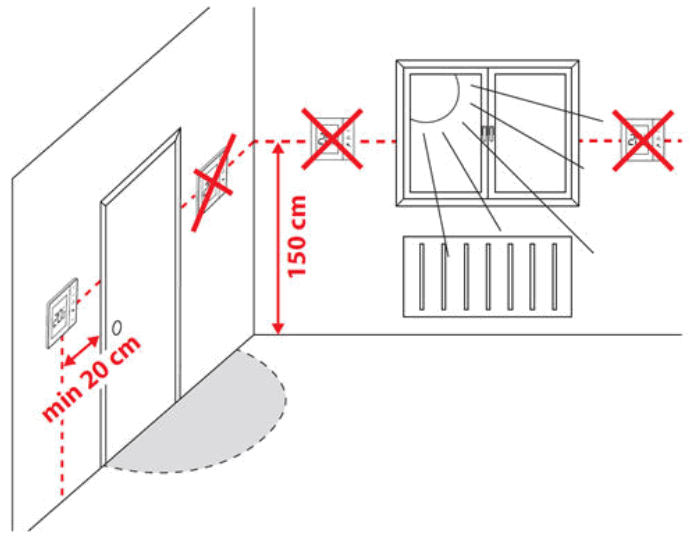 150 cm

min 20 cm