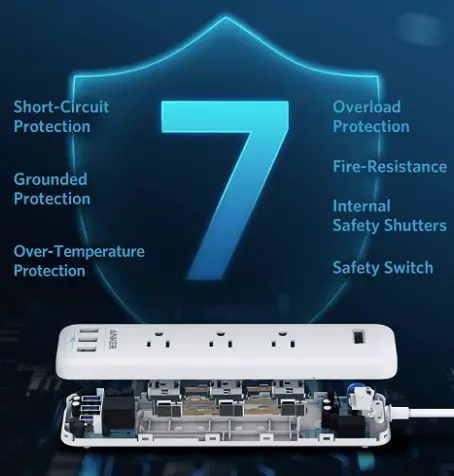 Short-Circuit Protection

Grounded Protection

Over-Temperature Protection

7

Overload Protection

Fire-Resistance

Internal Safety Shutters

Safety Switch

ANKER