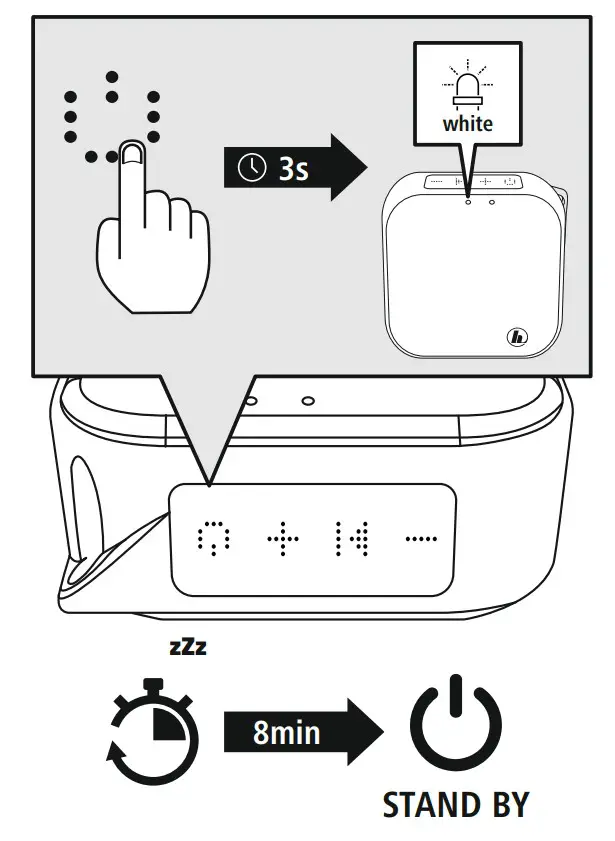 3s

white

zZz

8min

STAND BY