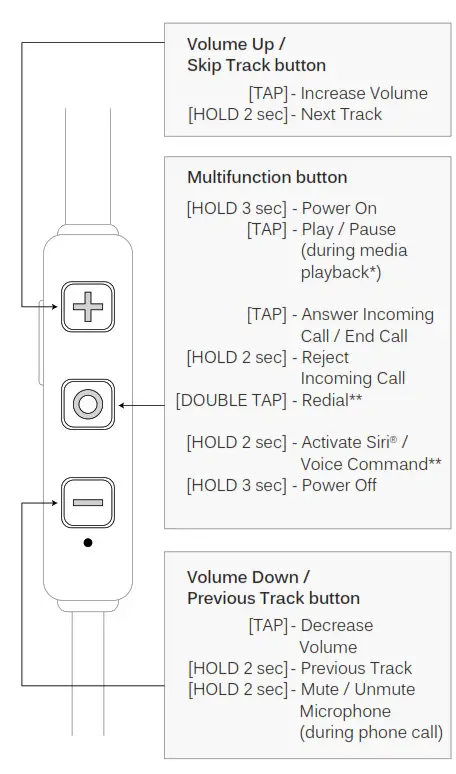 Volume Up /
Skip Track button

[TAP] - Increase Volume
[HOLD 2 sec] - Next Track

Multifunction button

[HOLD 3 sec] - Power On
[TAP] - Play / Pause (during media playback*)

[TAP] - Answer Incoming Call / End Call
[HOLD 2 sec] - Reject Incoming Call
[DOUBLE TAP] - Redial**

[HOLD 2 sec] - Activate Siri® / Voice Command**
[HOLD 3 sec] - Power Off

Volume Down /
Previous Track button

[TAP] - Decrease Volume
[HOLD 2 sec] - Previous Track
[HOLD 2 sec] - Mute / Unmute Microphone (during phone call)