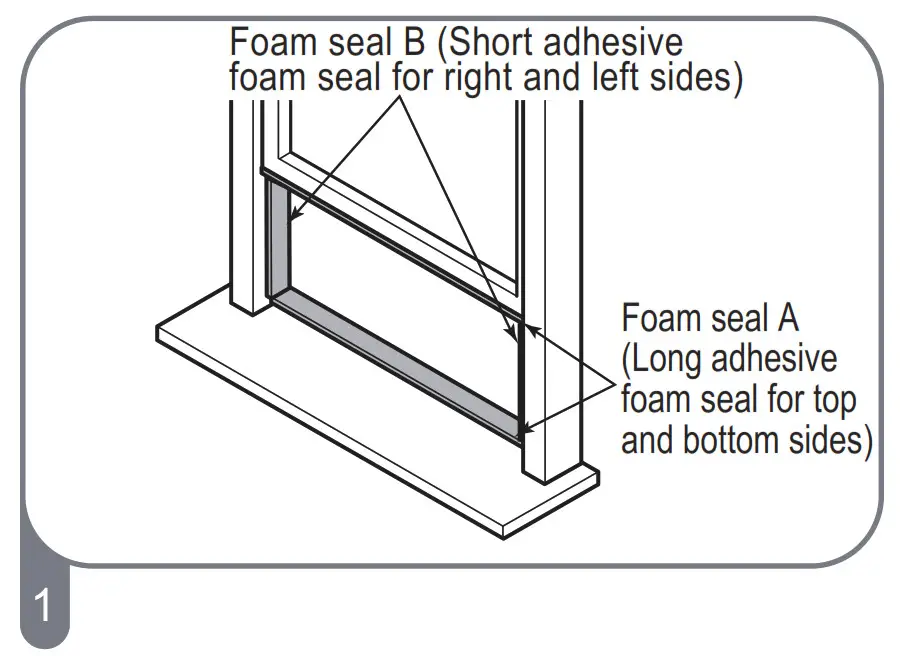 Foam seal B (Short adhesive foam seal for right and left sides)

Foam seal A (Long adhesive foam seal for top and bottom sides)

1