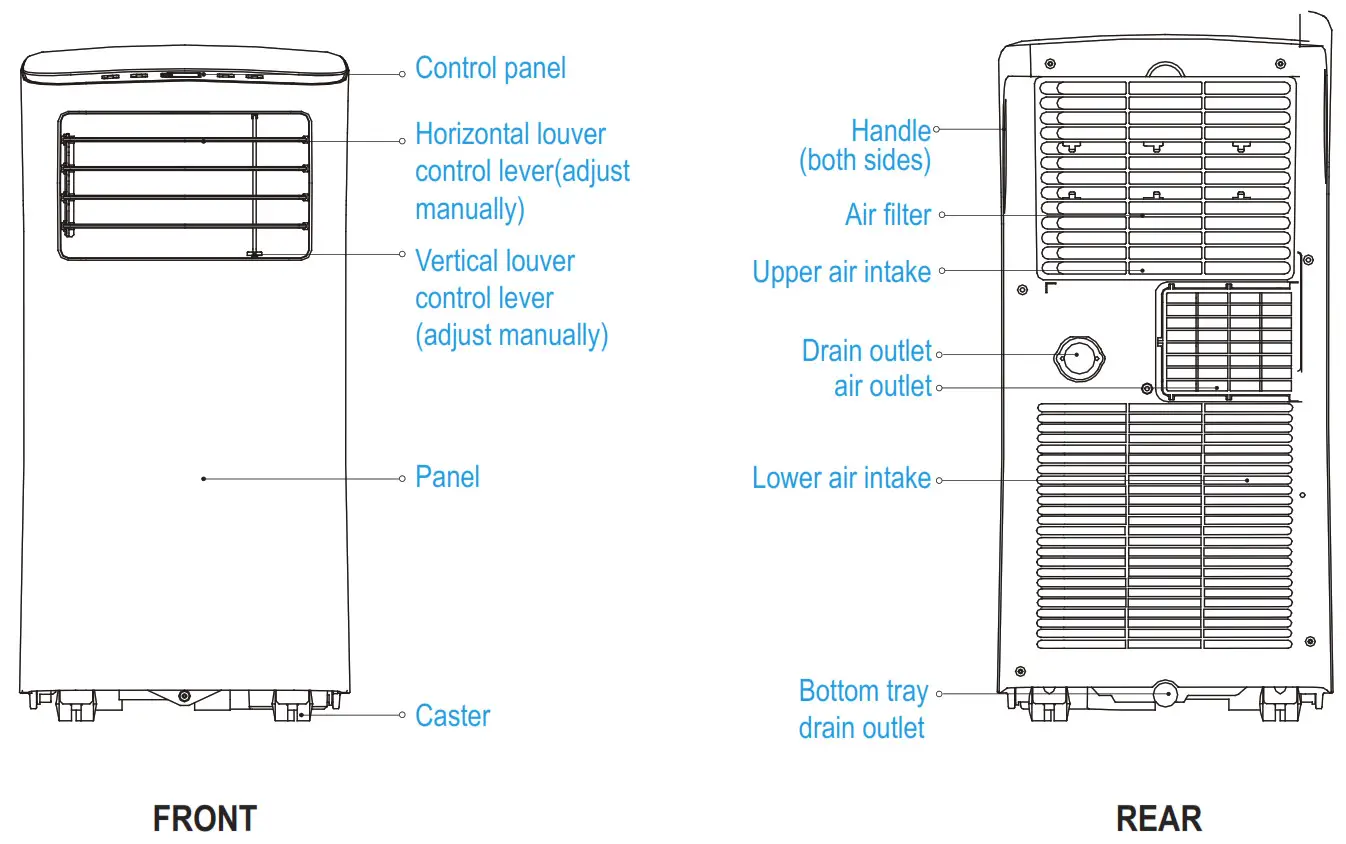 Control panel

Horizontal louver control lever(adjust manually)

Vertical louver control lever (adjust manually)

Panel

Caster

FRONT

Handle (both sides)

Air filter

Upper air intake

Drain outlet

air outlet

Lower air intake

Bottom tray drain outlet

REAR