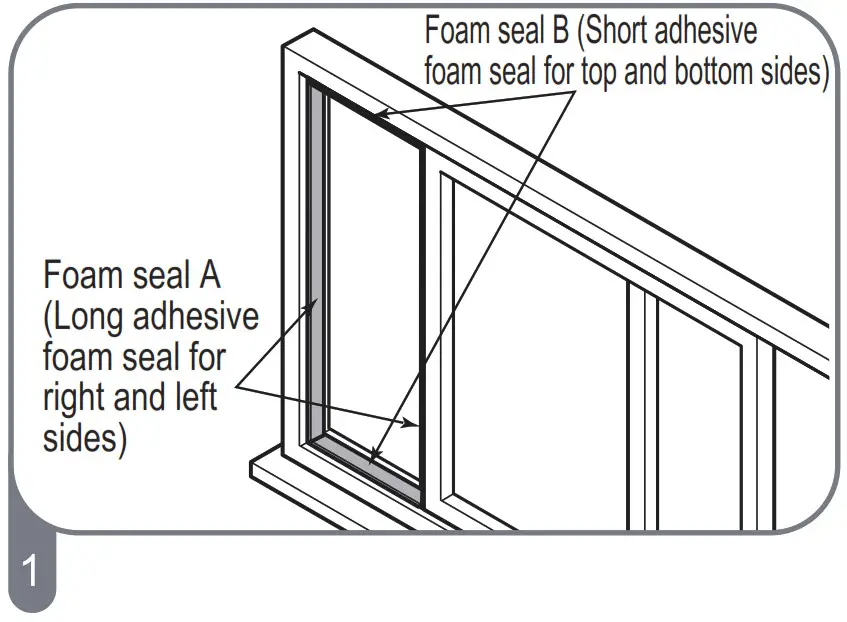 Foam seal B (Short adhesive foam seal for top and bottom sides)

Foam seal A (Long adhesive foam seal for right and left sides)

1