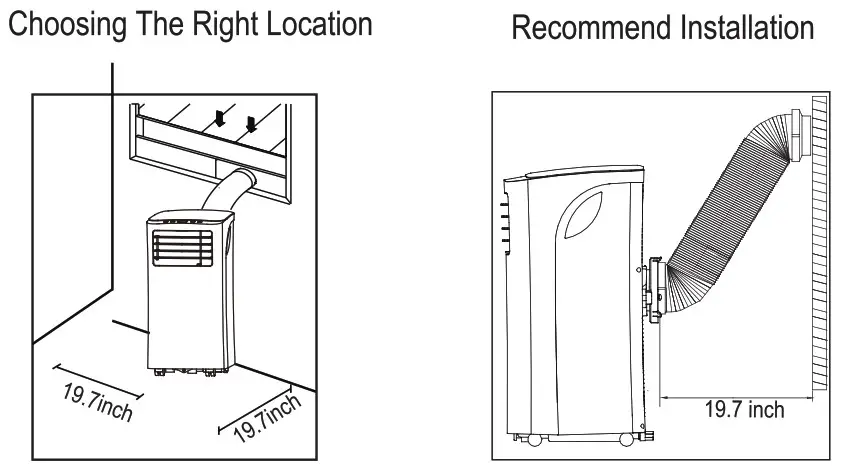 Choosing The Right Location

19.7inch

19.7inch

Recommend Installation

19.7 inch