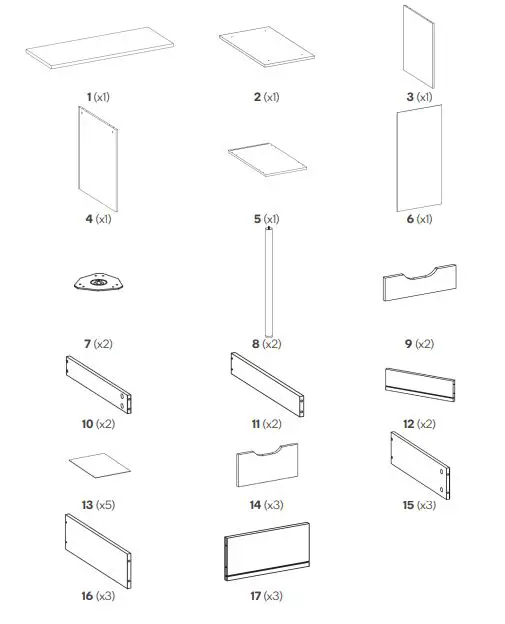 1 (x1)
2 (x1)
3 (x1)
4 (x1)
5 (x1)
6 (x1)
7 (x2)
8 (x2)
9 (x2)
10 (x2)
11 (x2)
12 (x2)
13 (x5)
14 (x3)
15 (x3)
16 (x3)
17 (x3)