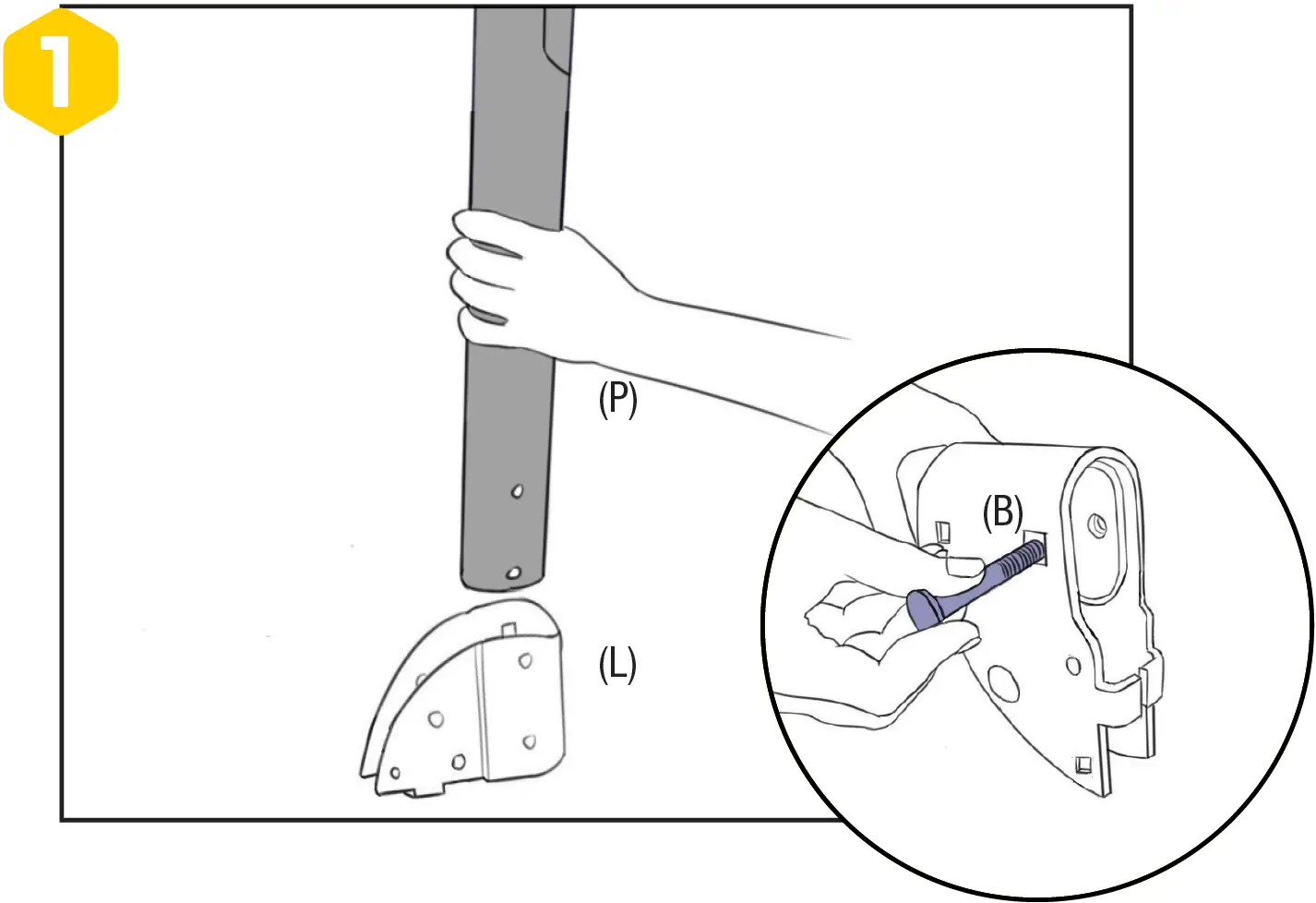 1

(P)

(B)

(L)