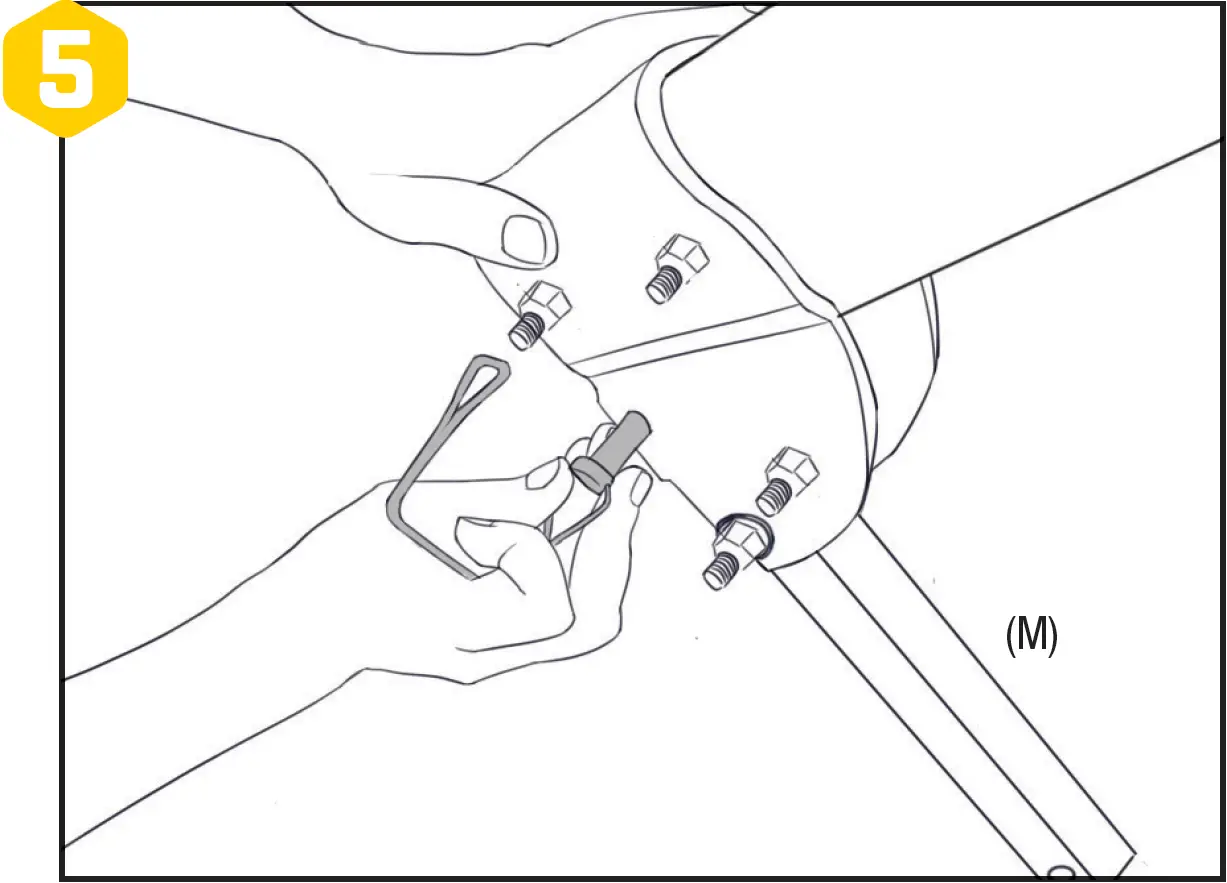 5

(M)