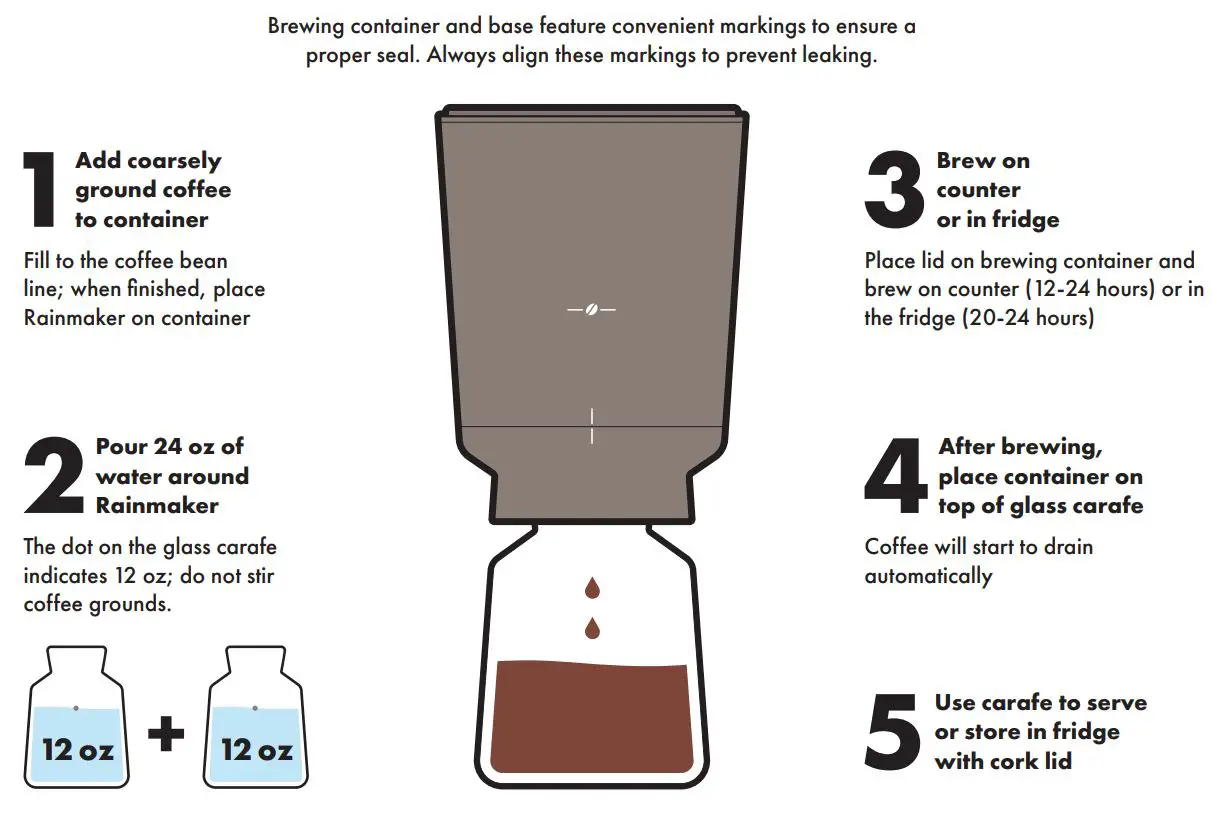 Brewing container and base feature convenient markings to ensure a proper seal. Always align these markings to prevent leaking.

1 Add coarsely ground coffee to container

Fill to the coffee bean line; when finished, place Rainmaker on container

2 Pour 24 oz of water around Rainmaker

The dot on the glass carafe indicates 12 oz; do not stir coffee grounds.

12 oz + 12 oz

3 Brew on counter or in fridge

Place lid on brewing container and brew on counter (12-24 hours) or in the fridge (20-24 hours)

4 After brewing, place container on top of glass carafe

Coffee will start to drain automatically

5 Use carafe to serve or store in fridge with cork lid