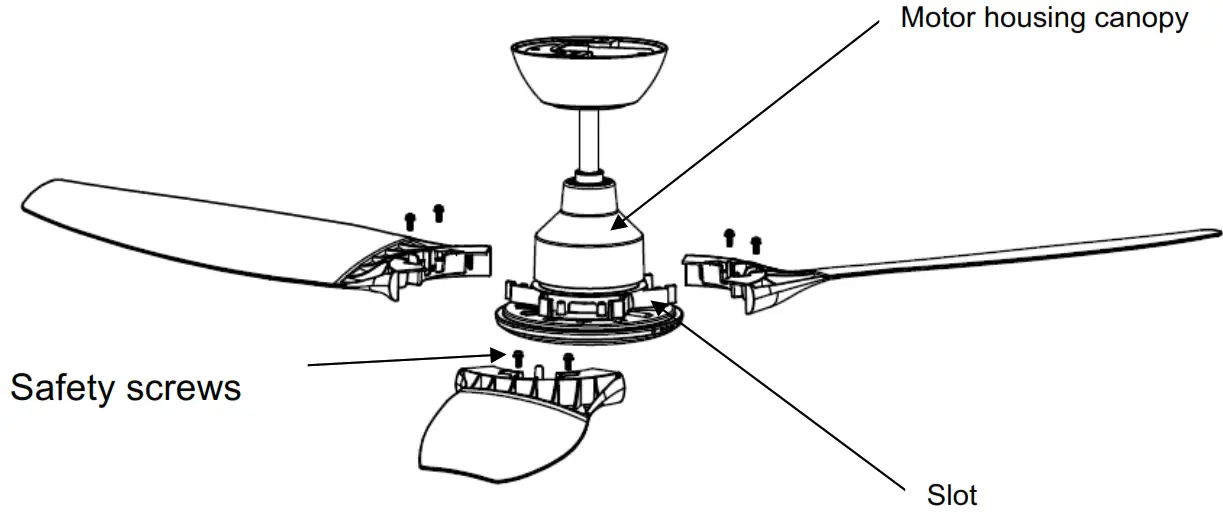 Motor housing canopy

Safety screws

Slot