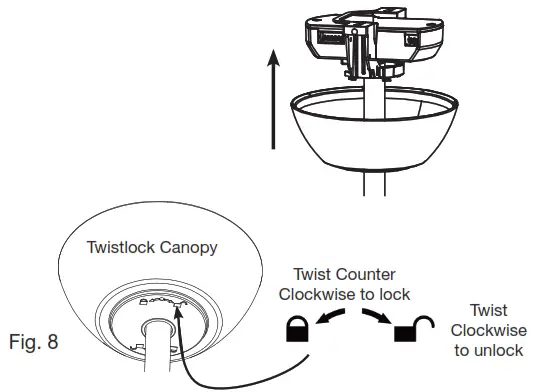 Twistlock Canopy

Twist Counter Clockwise to lock

Twist Clockwise to unlock

Fig. 8