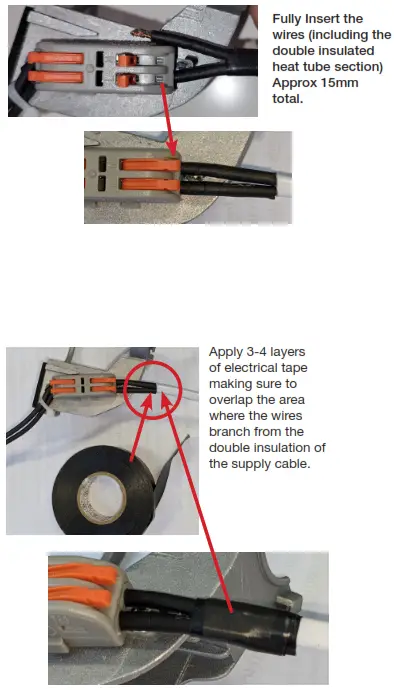 Fully Insert the wires (including the double insulated heat tube section) Approx 15mm total.

Apply 3-4 layers of electrical tape making sure to overlap the area where the wires branch from the double insulation of the supply cable.