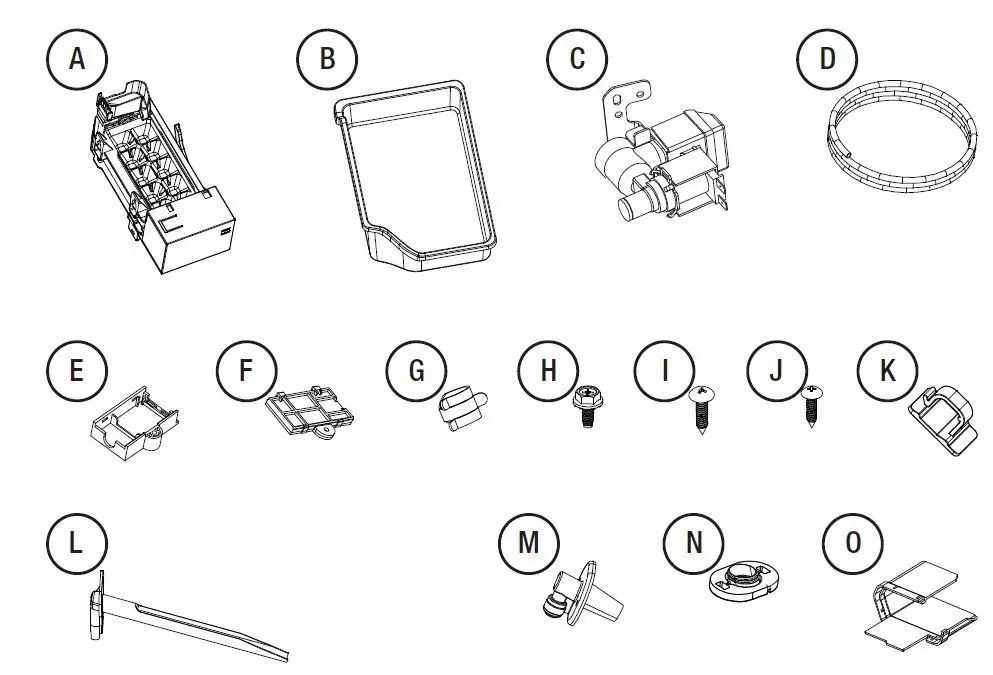 A B C D
E F G H I J K
L M N O