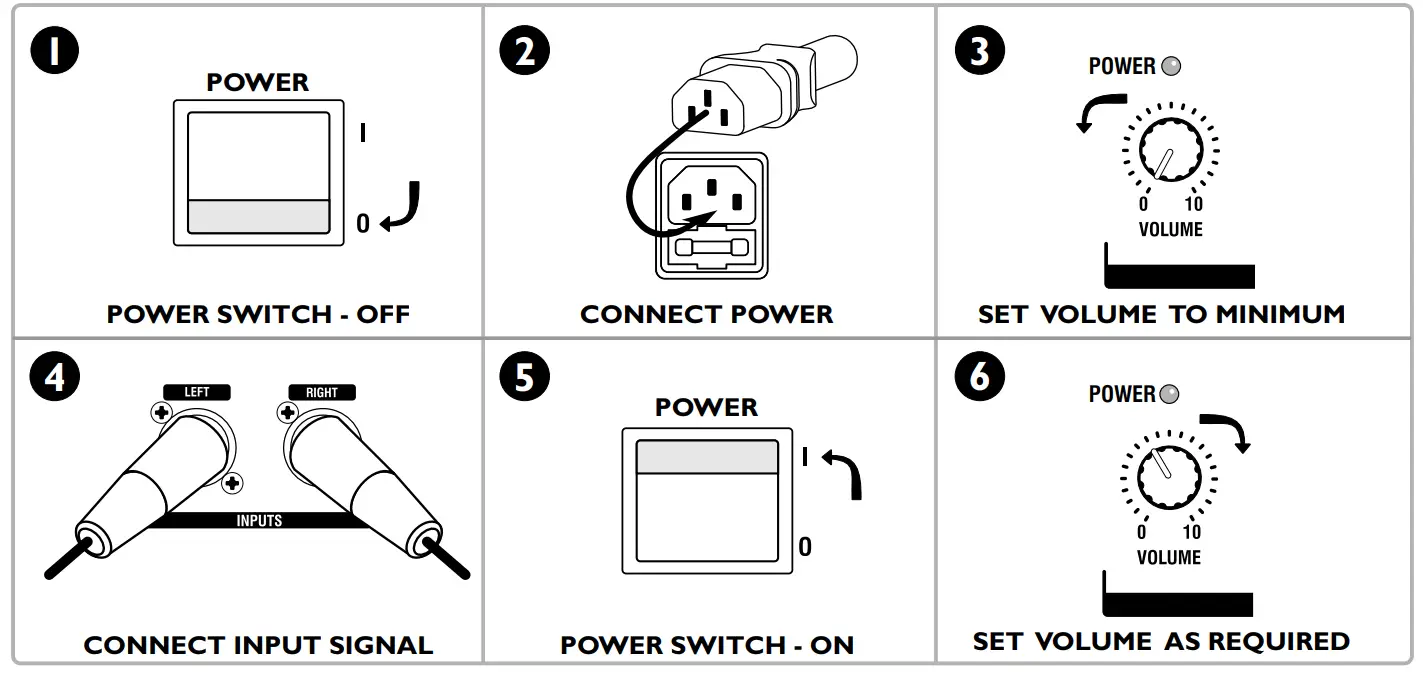 1
POWER
I
0
POWER SWITCH - OFF

2
CONNECT POWER

3
POWER
0 10
VOLUME
SET VOLUME TO MINIMUM

4
LEFT
RIGHT
INPUTS
CONNECT INPUT SIGNAL

5
POWER
I
0
POWER SWITCH - ON

6
POWER
0 10
VOLUME
SET VOLUME AS REQUIRED