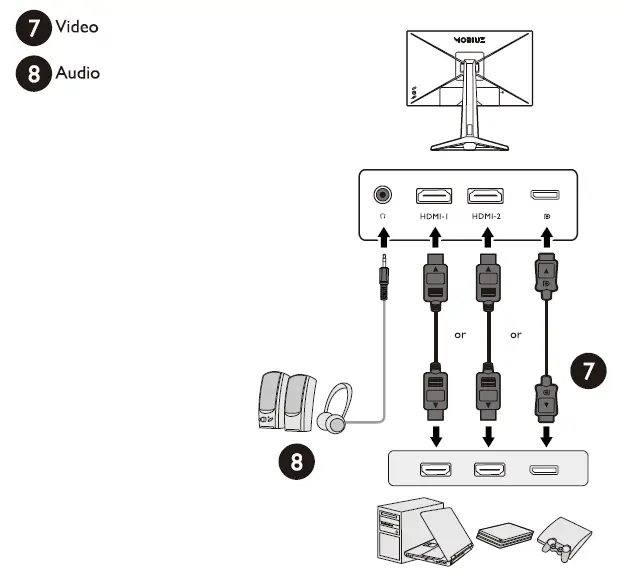 7 Video

8 Audio

MOBIUZ

HDMI-1

HDMI-2

or

or

7

8