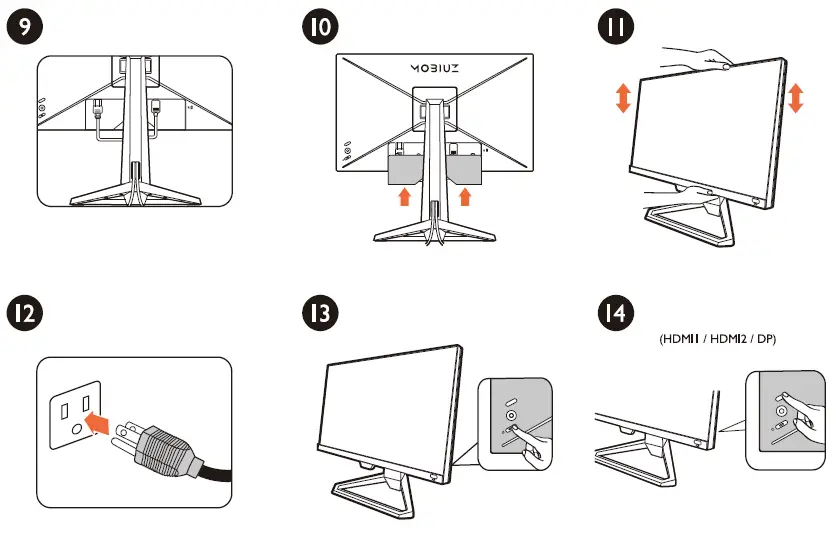 9

10

MOBIUZ

11

12

13

14

(HDMI1 / HDMI2 / DP)