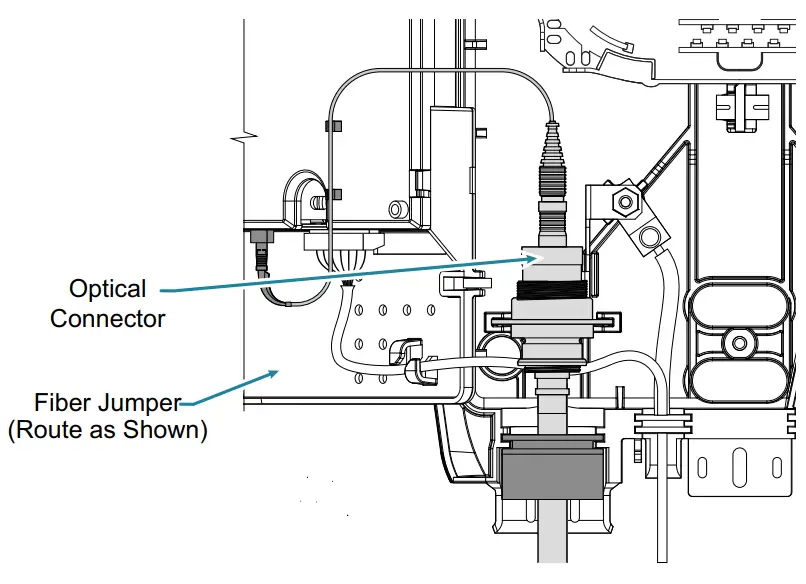 Optical Connector

Fiber Jumper (Route as Shown)