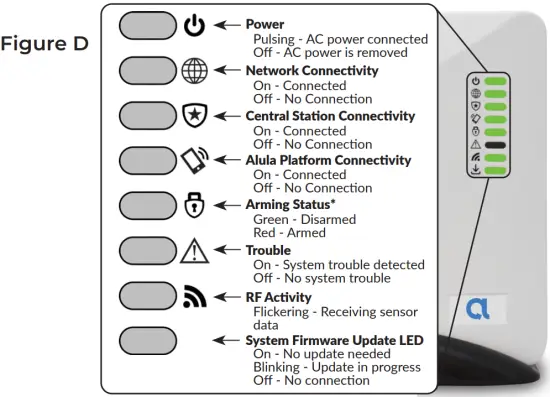 Figure D

Power
Pulsing - AC power connected
Off - AC power is removed

Network Connectivity
On - Connected
Off - No Connection

Central Station Connectivity
On - Connected
Off - No Connection

Alula Platform Connectivity
On - Connected
Off - No Connection

Arming Status*
Green - Disarmed
Red - Armed

Trouble
On - System trouble detected
Off - No system trouble

RF Activity
Flickering - Receiving sensor data

System Firmware Update LED
On - No update needed
Blinking - Update in progress
Off - No connection