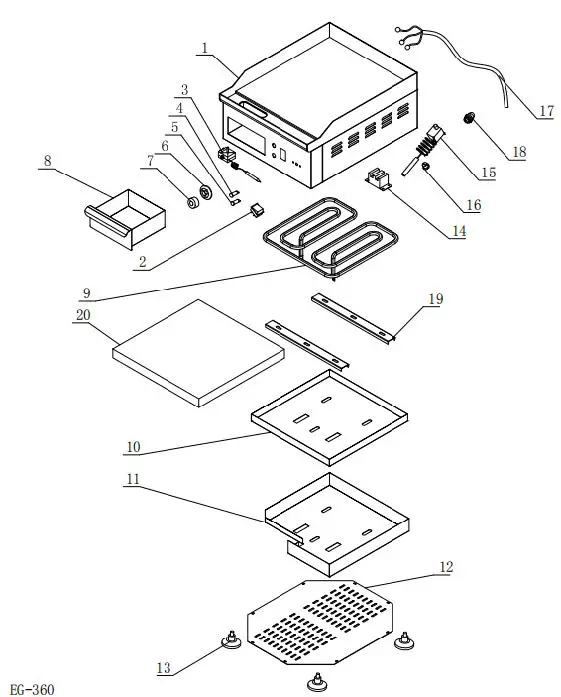 1
3
4
5
6
7
8
2
17
18
15
16
14
9
19
20
10
11
12
13
EG-360