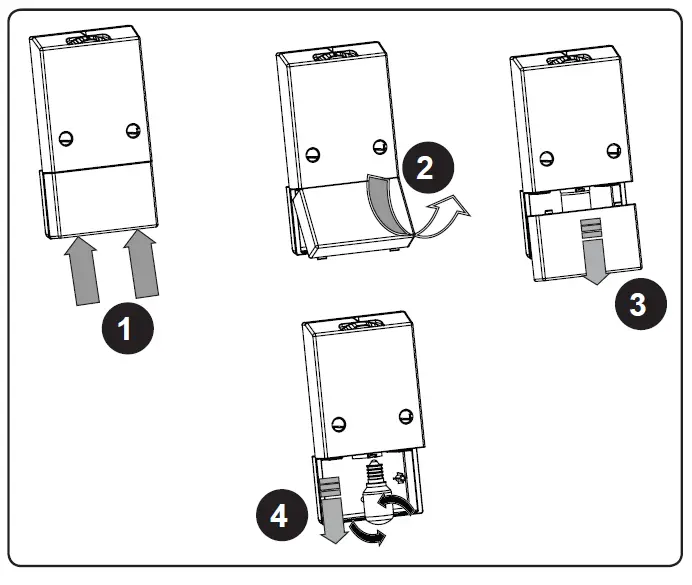 1

2

3

4