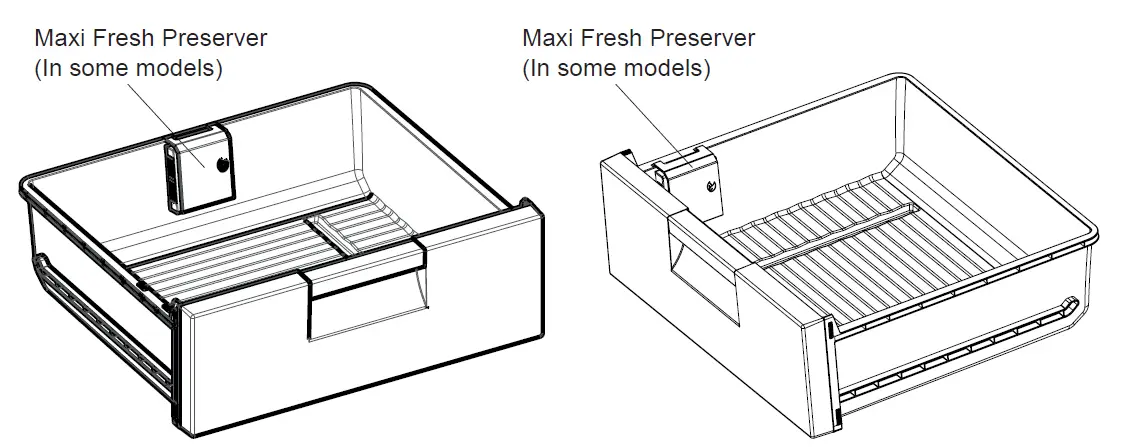 Maxi Fresh Preserver
(In some models)

Maxi Fresh Preserver
(In some models)