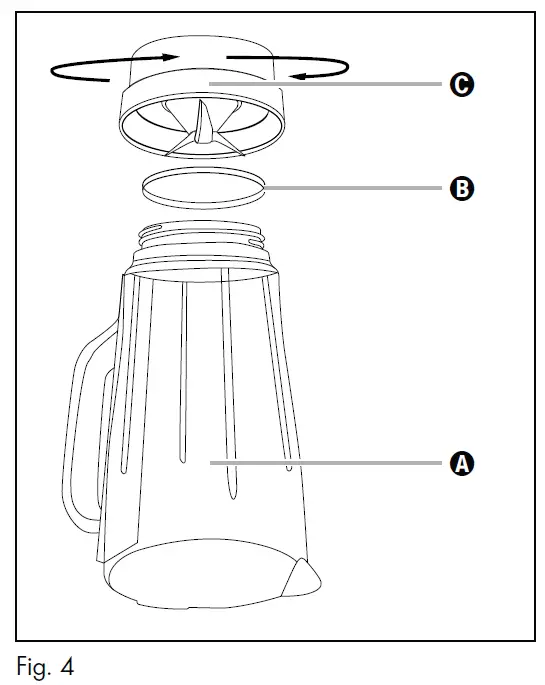 C

B

A

Fig. 4