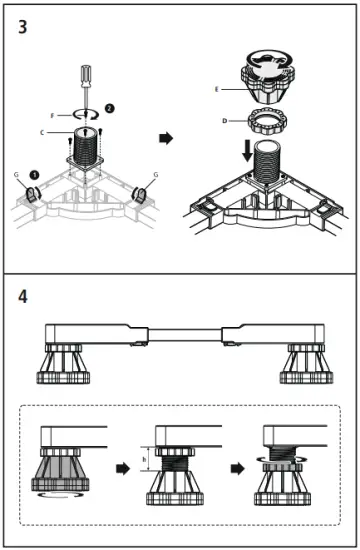 3

F
2
C
G
1
G

E
D

4

h