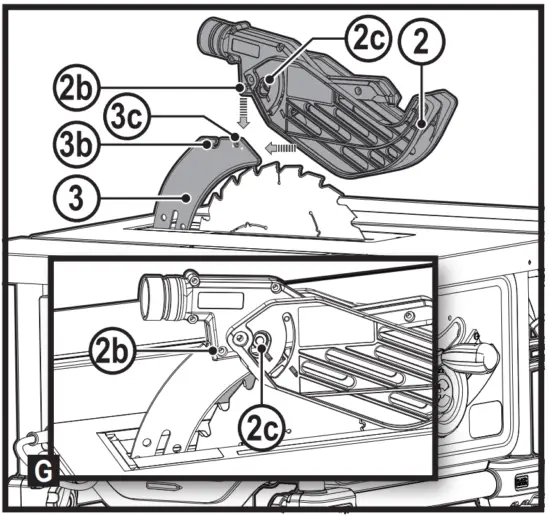 2c
2
2b
3c
3b
3
2b
2c
G