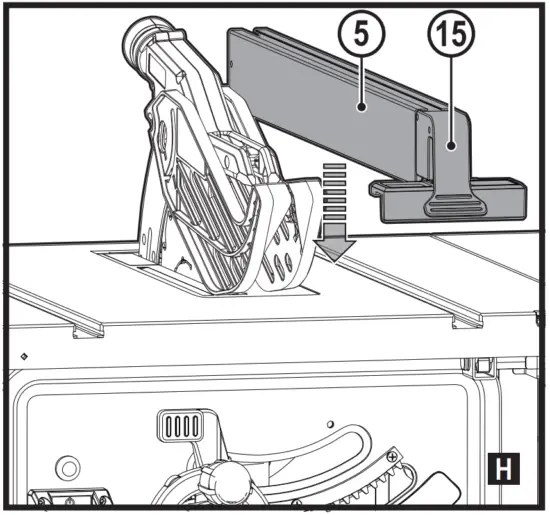 5
15
H