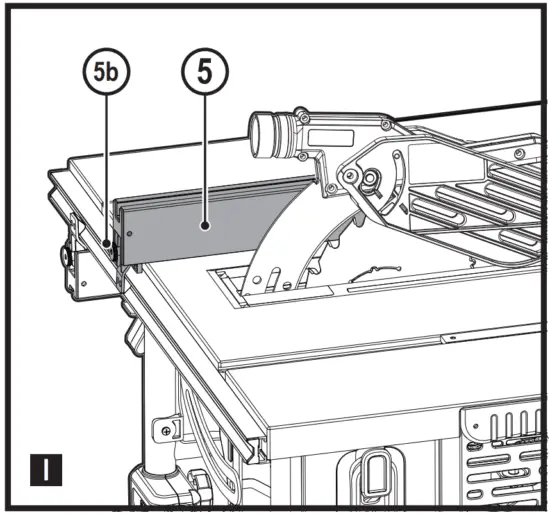 5b
5
I