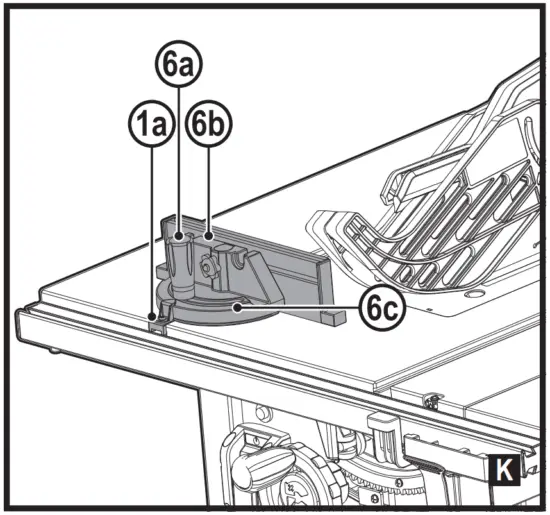 6a
1a
6b
6c
K