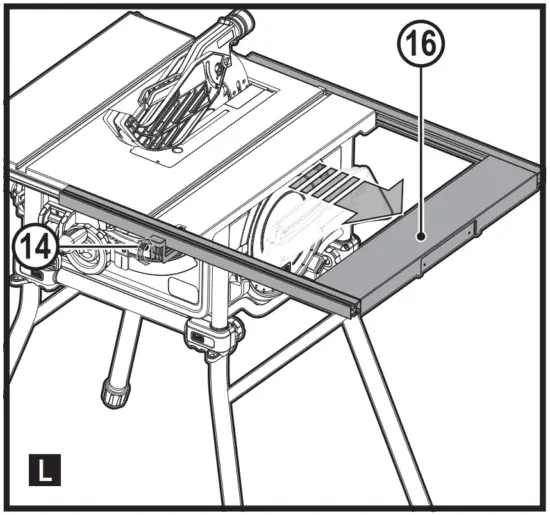 16

14

L