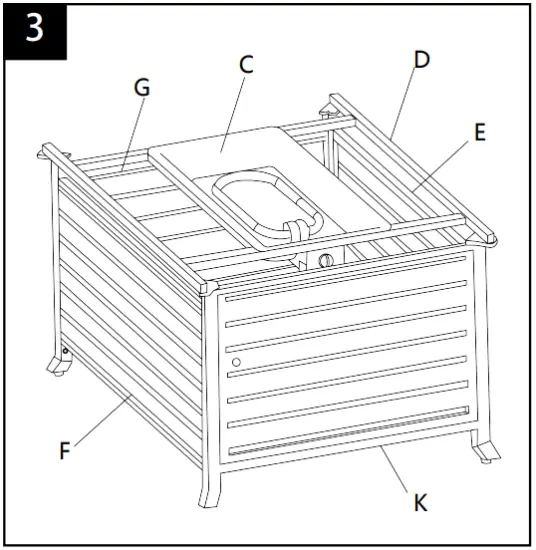 3

G
C
D
E
F
K