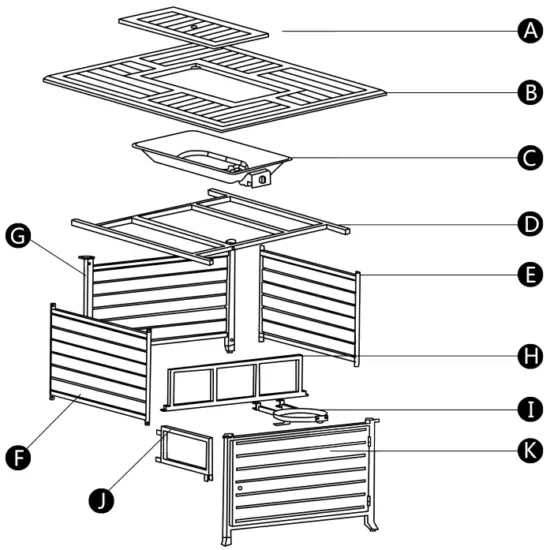 A
B
C
D
G
E
H
I
F
K
J