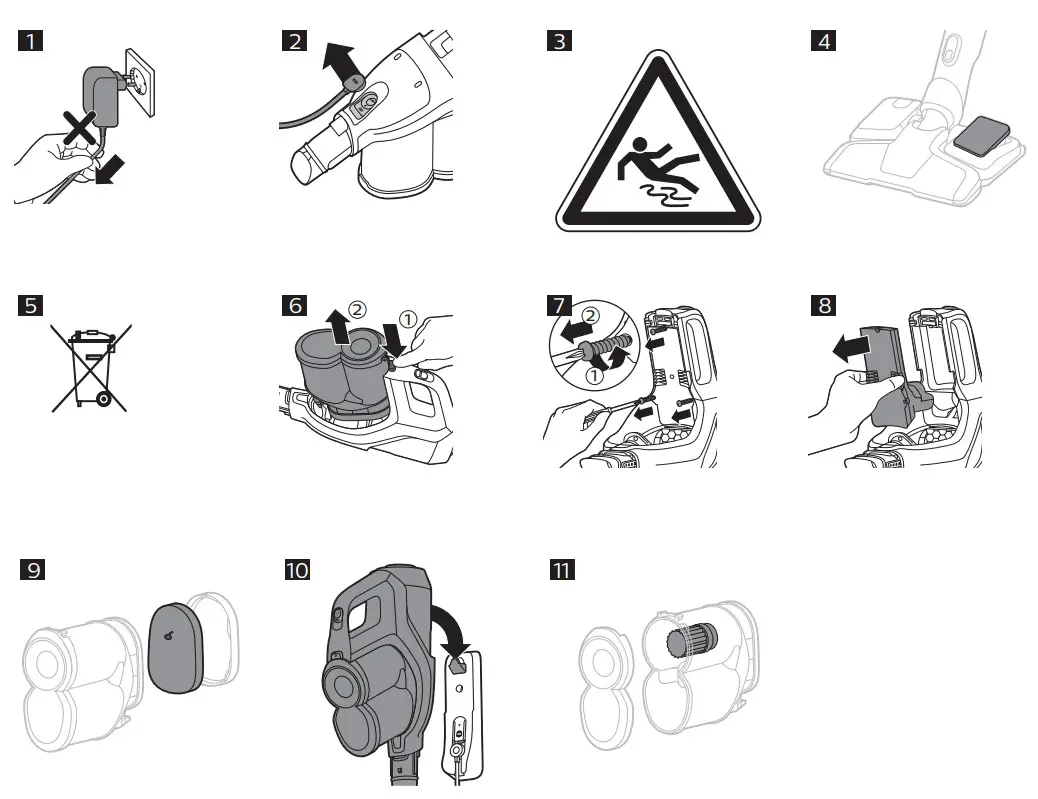 1

2

3

4

5

6
②
①

7
②
①

8

9

10

11