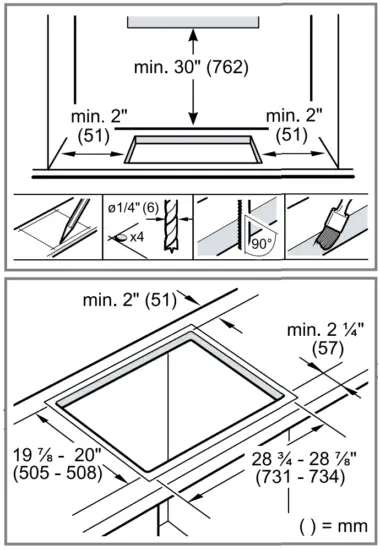 min. 30" (762)

min. 2" (51)

min. 2" (51)

ø1/4" (6)

x4

90°

min. 2" (51)

min. 2 ¼" (57)

19 ⅞ - 20" (505 - 508)

28 ¾ - 28 ⅞" (731 - 734)

( ) = mm