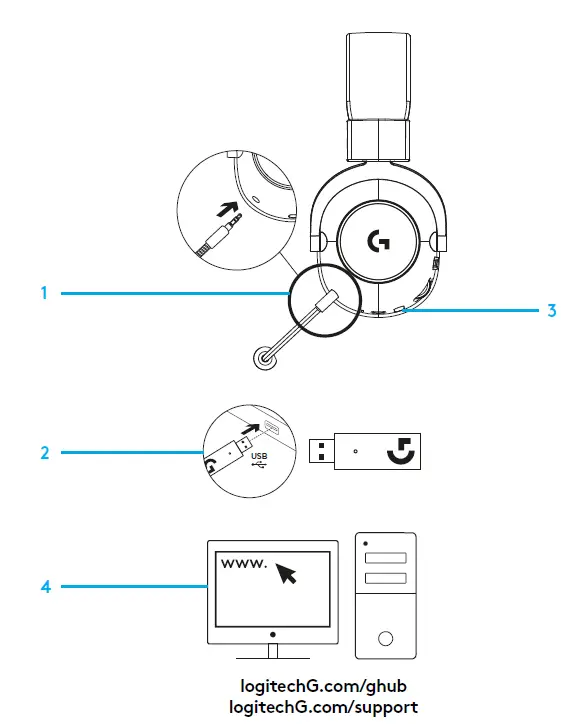 1

3

2

USB

4

www.

logitechG.com/ghub
logitechG.com/support