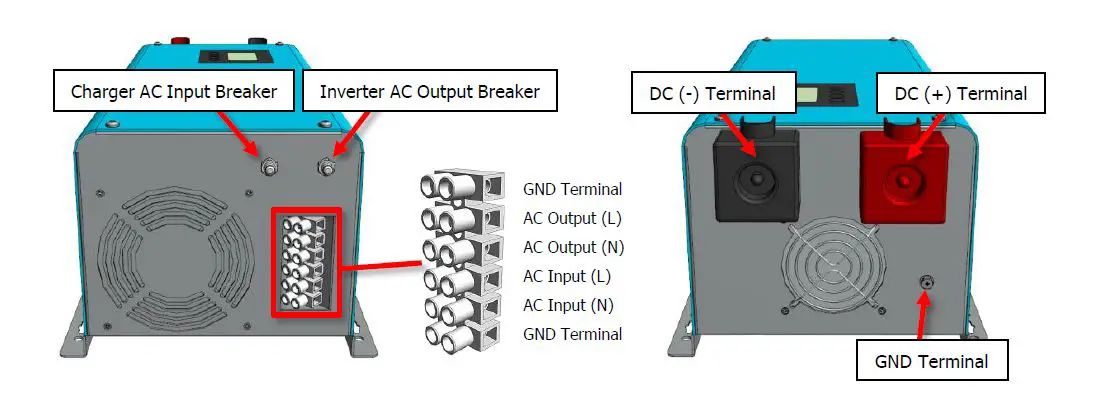 Charger AC Input Breaker

Inverter AC Output Breaker

GND Terminal
AC Output (L)
AC Output (N)
AC Input (L)
AC Input (N)
GND Terminal

DC (-) Terminal

DC (+) Terminal

GND Terminal