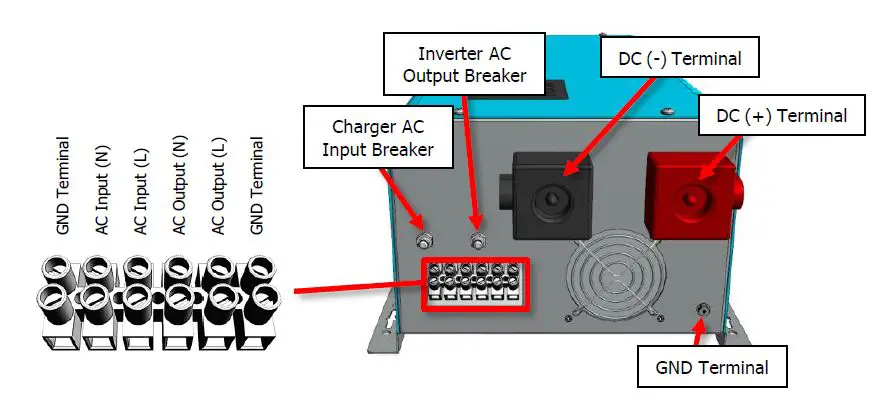 GND Terminal
AC Input (N)
AC Input (L)
AC Output (N)
AC Output (L)
GND Terminal

Charger AC Input Breaker

Inverter AC Output Breaker

DC (-) Terminal

DC (+) Terminal

GND Terminal