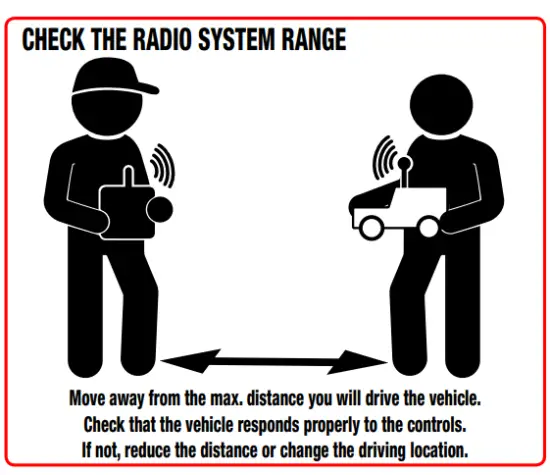 CHECK THE RADIO SYSTEM RANGE

Move away from the max. distance you will drive the vehicle.
Check that the vehicle responds properly to the controls.
If not, reduce the distance or change the driving location.