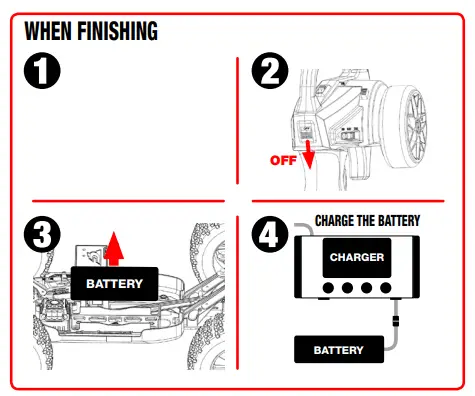 WHEN FINISHING

1

2

OFF

3

BATTERY

4

CHARGE THE BATTERY

CHARGER

BATTERY